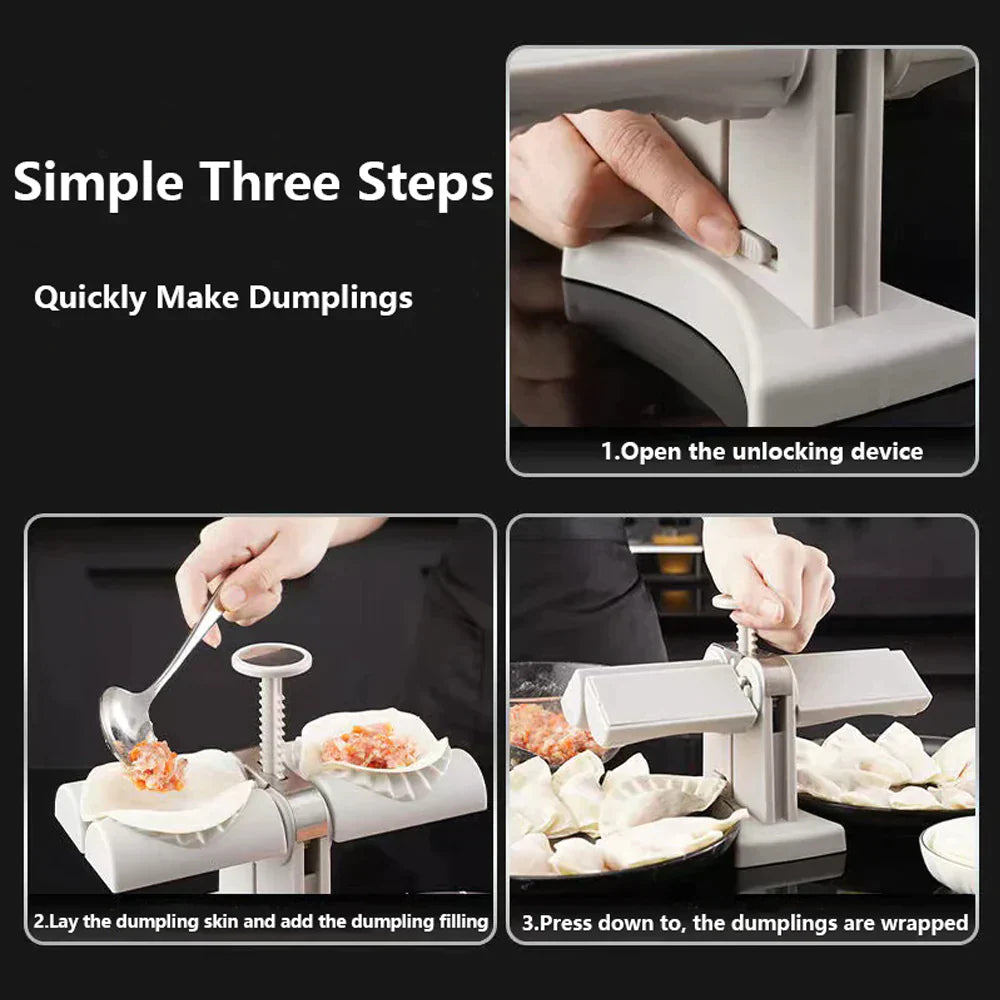 Simple Three Steps

Quickly Make Dumplings

1.Open the unlocking device

2.Lay the dumpling skin and add the dumpling filling

3.Press down to, the dumplings are wrapped